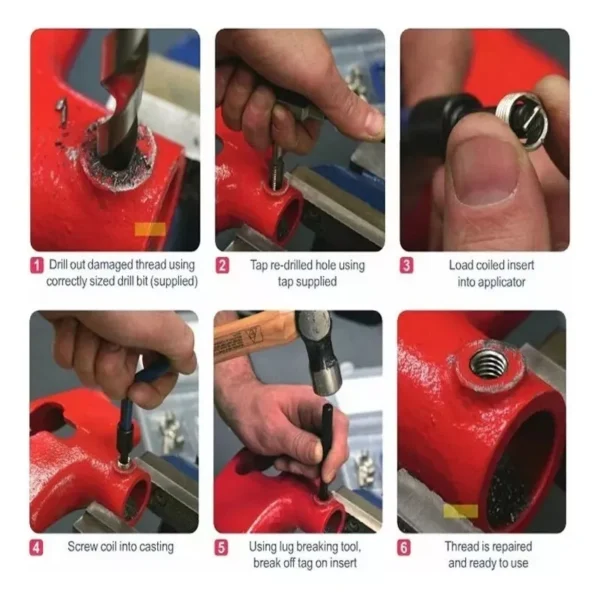 1 Drill out damaged thread using correctly sized drill bit (supplied)

2 Tap re-drilled hole using tap supplied

3 Load coiled insert into applicator

4 Screw coil into casting

5 Using lug breaking tool, break off tag on insert

6 Thread is repaired and ready to use