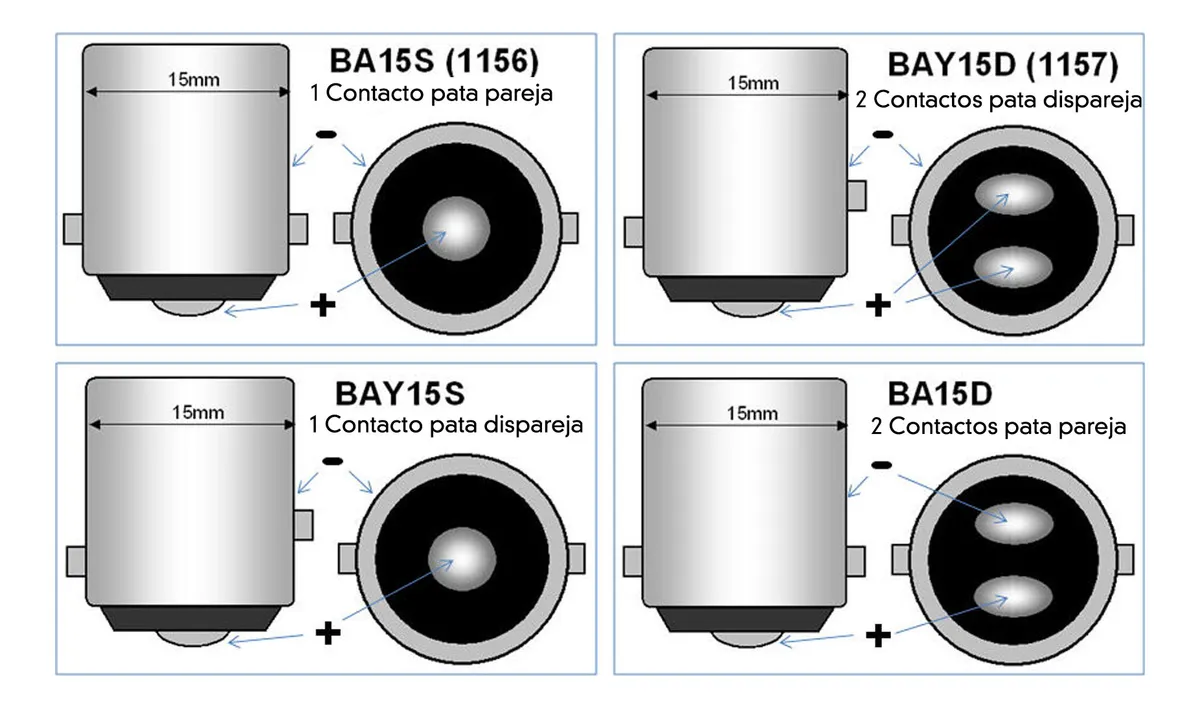 15mm

BA15S (1156)

1 Contacto pata pareja

-

+

15mm

BAY15D (1157)

2 Contactos pata dispareja

-

+

15mm

BAY15S

1 Contacto pata dispareja

-

+

15mm

BA15D

2 Contactos pata pareja

-

+