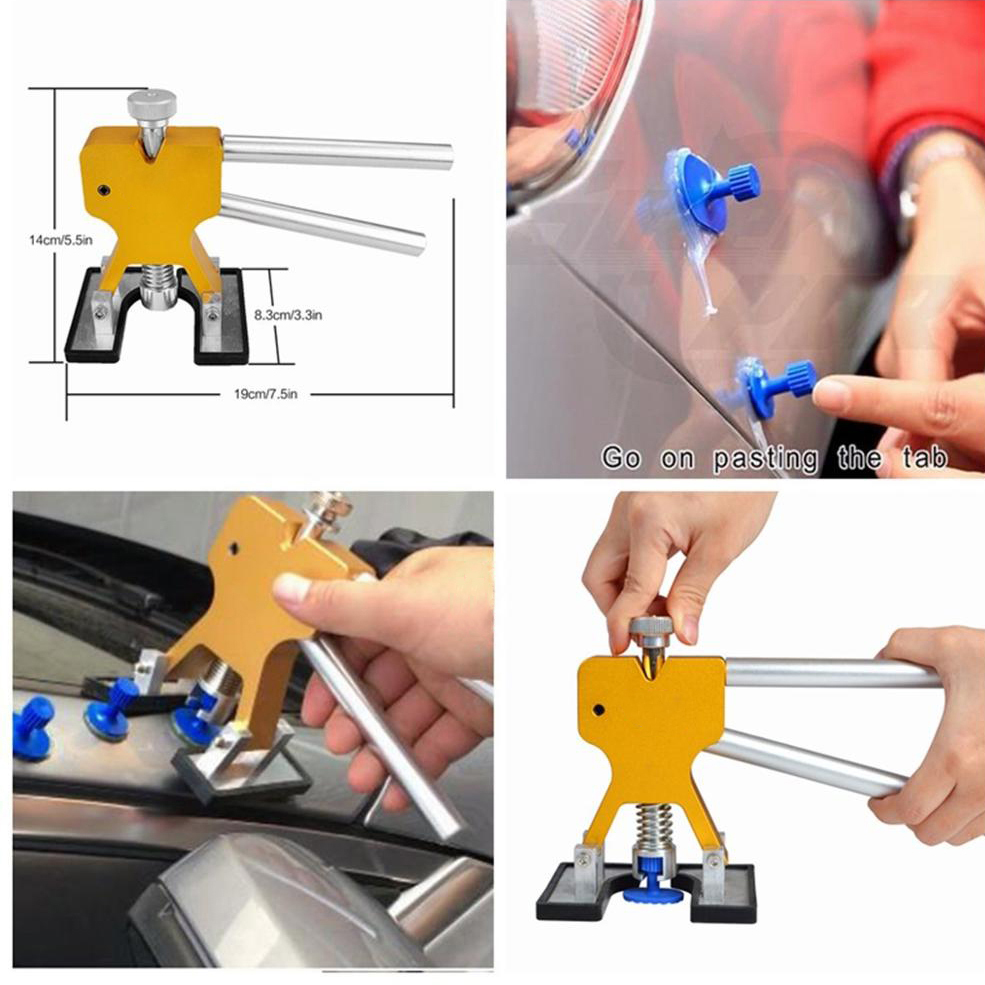 14cm/5.5in

8.3cm/3.3in

19cm/7.5in

Go on pasting the tab